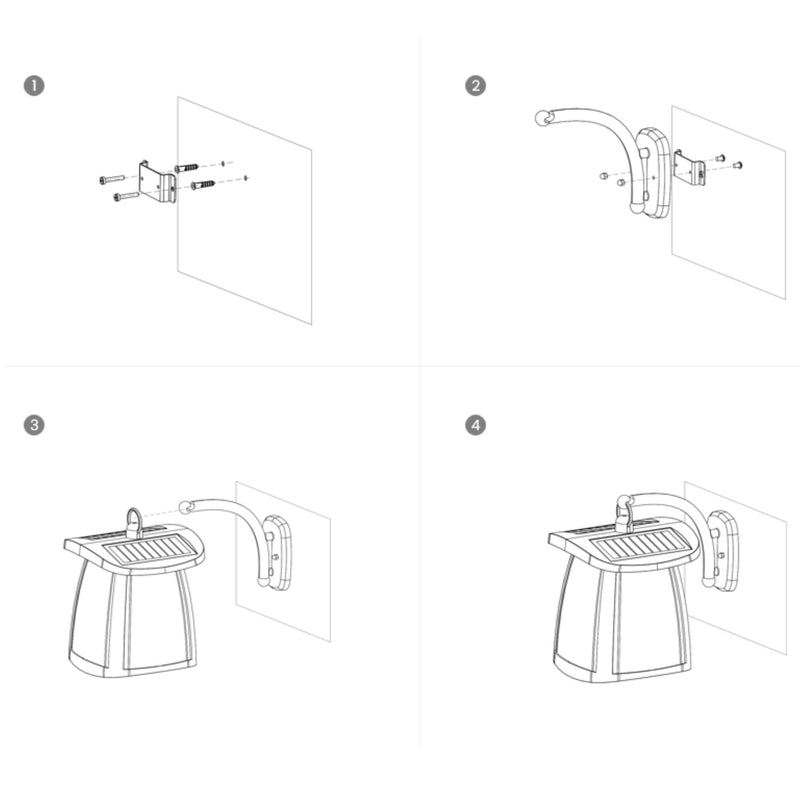 1

2

3

4