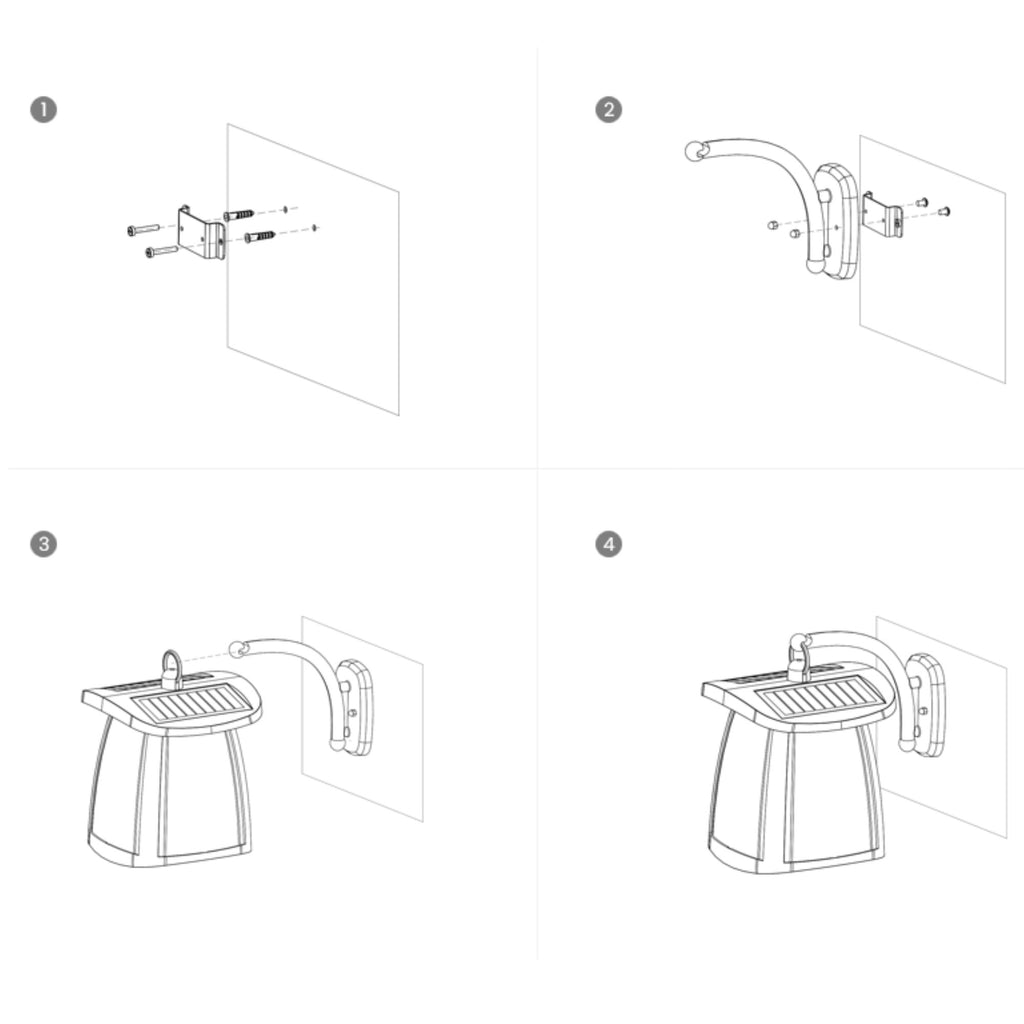 1

2

3

4