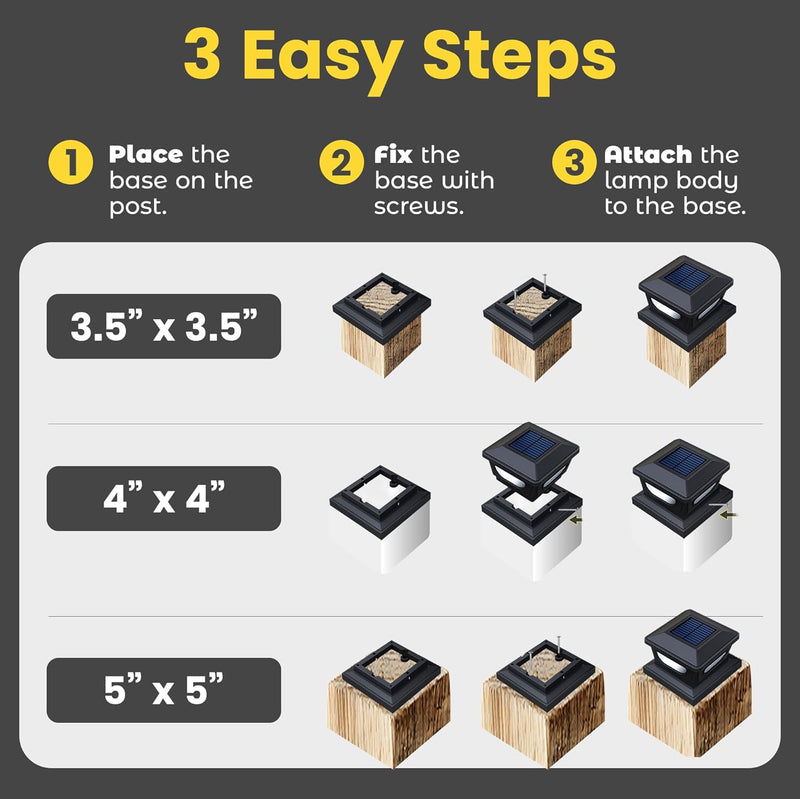 3 Easy Steps

1 Place the base on the post.

2 Fix the base with screws.

3 Attach the lamp body to the base.

3.5” x 3.5”

4” x 4”

5” x 5”